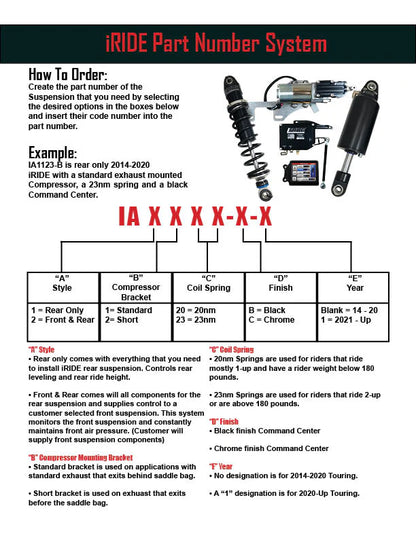 iRIDE Part Number System

How To Order:
Create the part number of the Suspension that you need by selecting the desired options in the boxes below and insert their code number into the part number.

Example:
IA1123-B is rear only 2014-2020 iRIDE with a standard exhaust mounted Compressor, a 23nm spring and a black Command Center.

IA X X X X-X-X

| "A" Style | "B" Compressor Bracket | "C" Coil Spring | "D" Finish | "E" Year |
|---|---|---|---|---|
| 1 = Rear Only 2 = Front & Rear | 1= Standard 2= Short | 20 = 20nm 23 = 23nm | B = Black C = Chrome | Blank = 14 - 20 1 = 2021 - Up |

"A" Style
• Rear only comes with everything that you need to install iRIDE rear suspension. Controls rear leveling and rear ride height.

• Front & Rear comes will all components for the rear suspension and supplies control to a customer selected front suspension. This system monitors the front suspension and constantly maintains front air pressure. (Customer will supply front suspension components)

"B" Compressor Mounting Bracket
• Standard bracket is used on applications with standard exhaust that exits behind saddle bag.

• Short bracket is used on exhuast that exits before the saddle bag.

"C" Coil Spring
• 20nm Springs are used for riders that ride mostly 1-up and have a rider weight below 180 pounds.

• 23nm Springs are used for riders that ride 2-up or are above 180 pounds.

"D" Finish
• Black finish Command Center

• Chrome finish Command Center

"E" Year
• No designation is for 2014-2020 Touring.

• A "1" designation is for 2020-Up Touring.